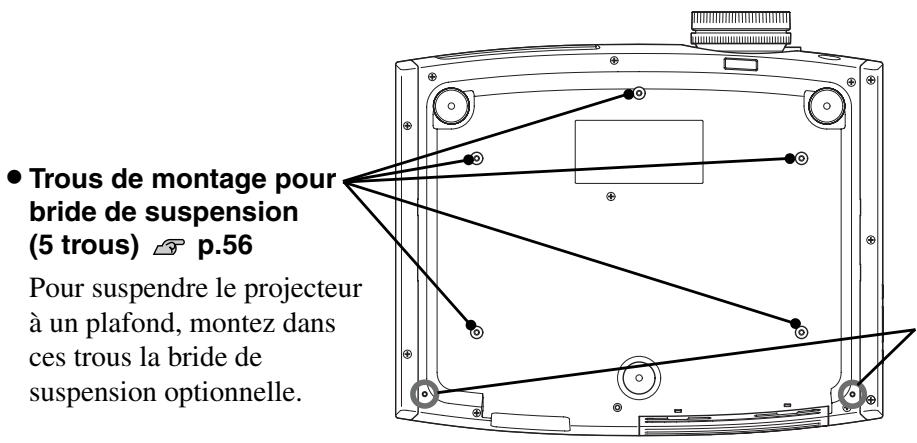 • Trous de montage pour bride de suspension (5 trous) p.56

Pour suspendre le projecteur à un plafond, montez dans ces trous la bride de suspension optionnelle.