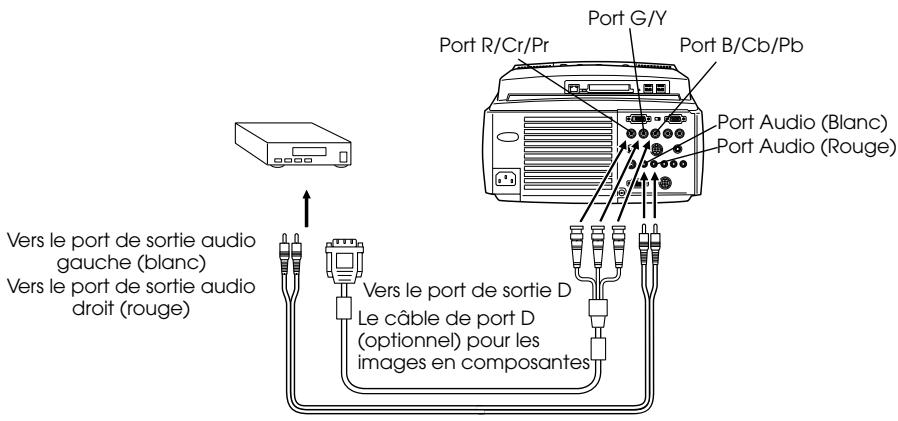 Port G/Y

Port R/Cr/Pr

Port B/Cb/Pb

Port Audio (Blanc)

Port Audio (Rouge)

Vers le port de sortie audio gauche (blanc)

Vers le port de sortie audio droit (rouge)

Vers le port de sortie D

Le câble de port D (optionnel) pour les images en composantes