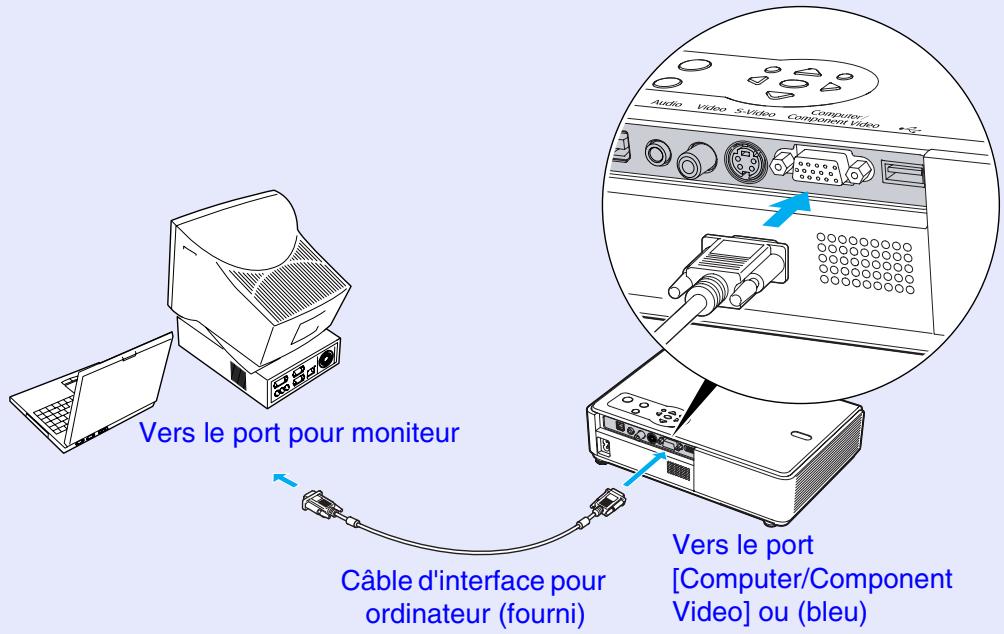 Audio Video S-Video Computer/ Component Video

Vers le port pour moniteur

Câble d'interface pour ordinateur (fourni)

Vers le port [Computer/Component Video] ou (bleu)