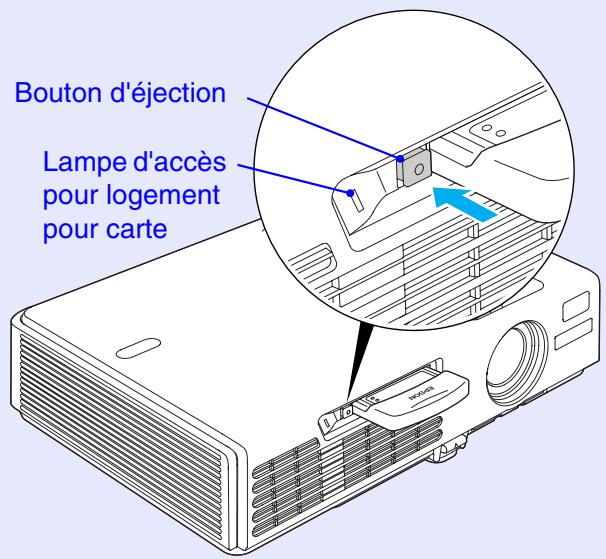 Bouton d'éjection

Lampe d'accès pour logement pour carte

EPSON