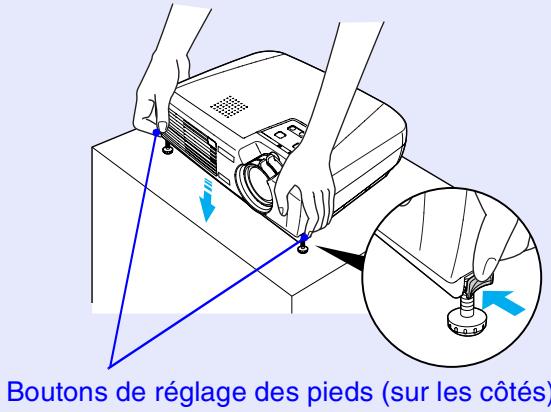 Boutons de réglage des pieds (sur les côtés)