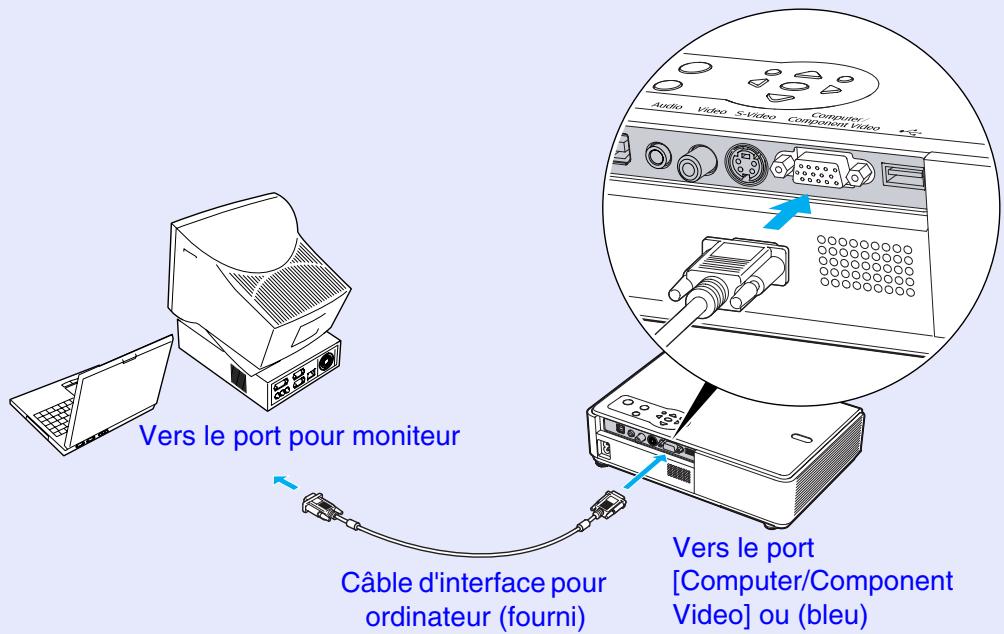 Audio Video S-Video Computer/ Component Video

Vers le port pour moniteur

Câble d'interface pour ordinateur (fourni)

Vers le port [Computer/Component Video] ou (bleu)