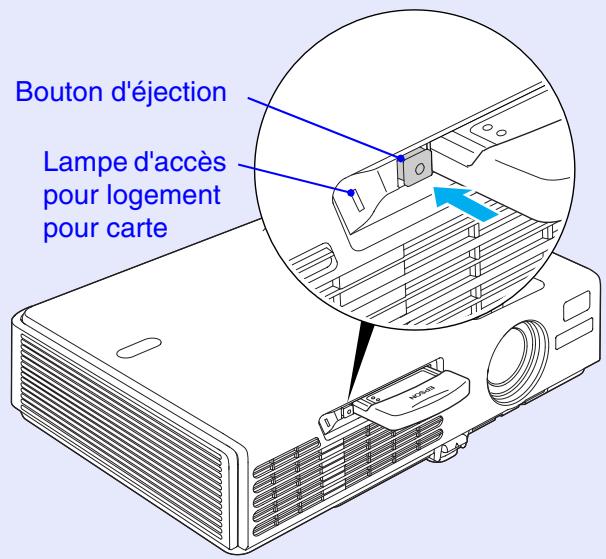 Bouton d'éjection

Lampe d'accès pour logement pour carte

EPSON