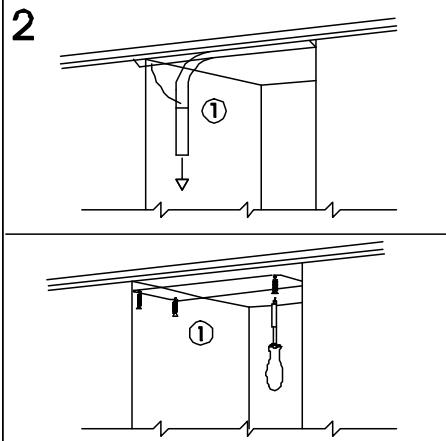 2

1

1