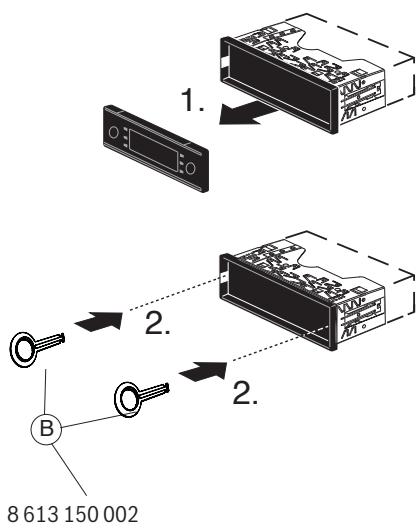 1.

2.

2.

B

8 613 150 002