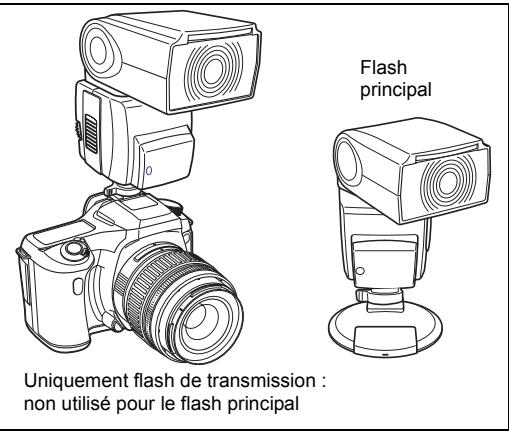 Flash principal

Uniquement flash de transmission : non utilisé pour le flash principal