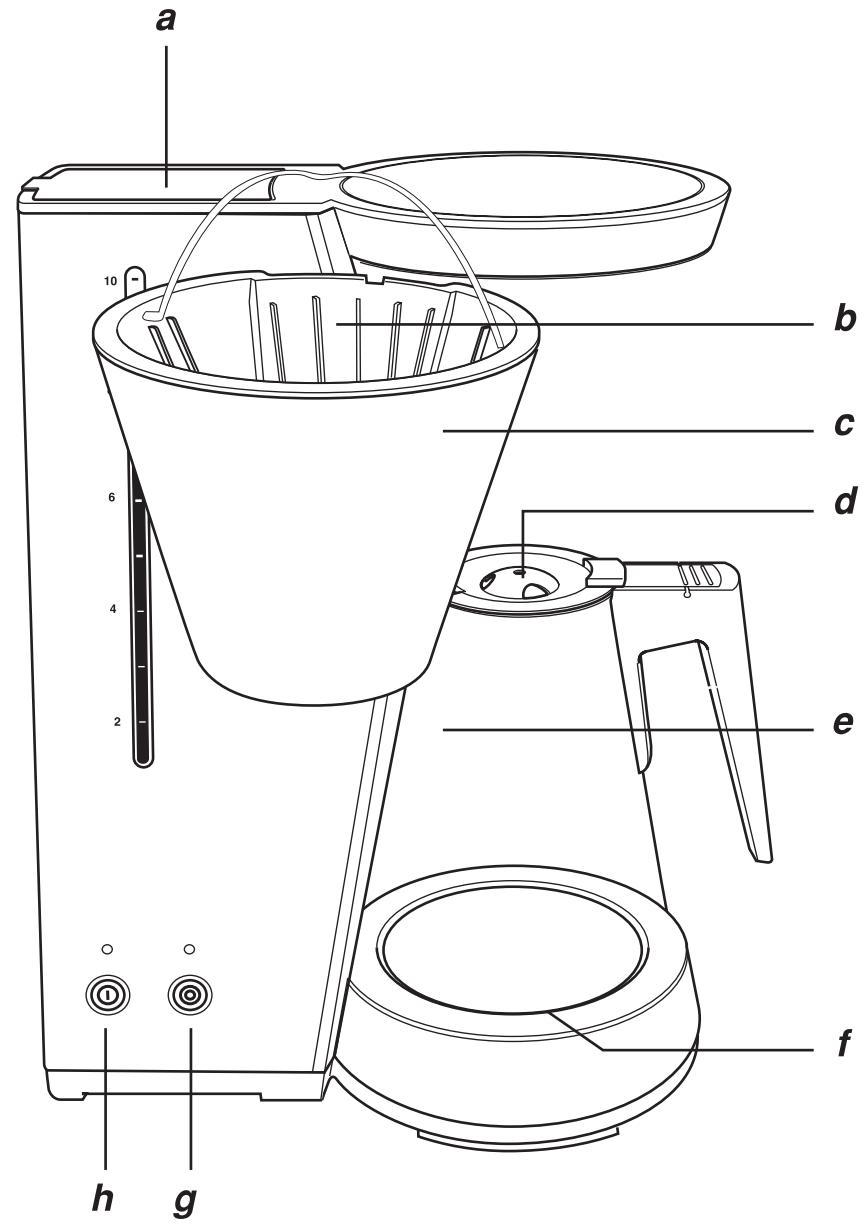 a

10

b

c

6

d

4

2

e

f

h g