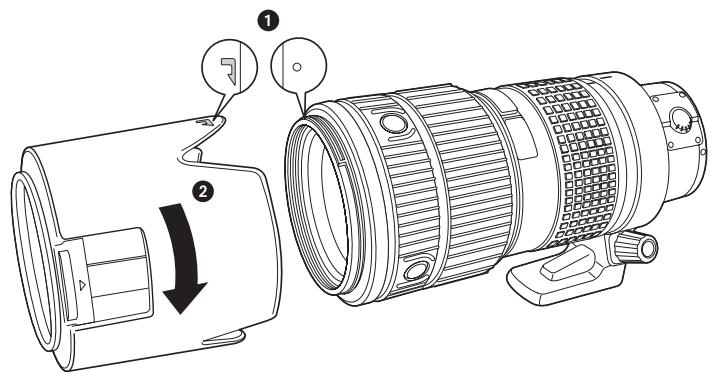 1
2