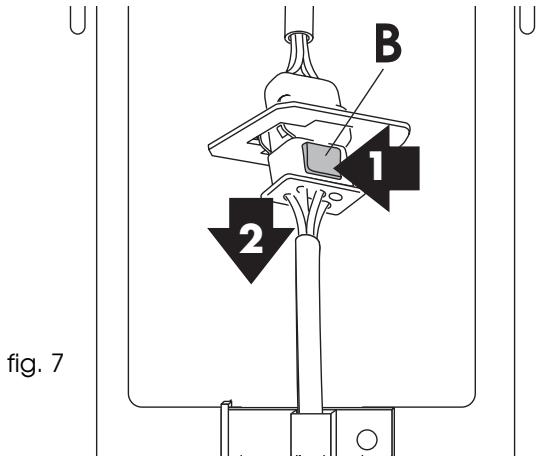 B
1
2
fig. 7