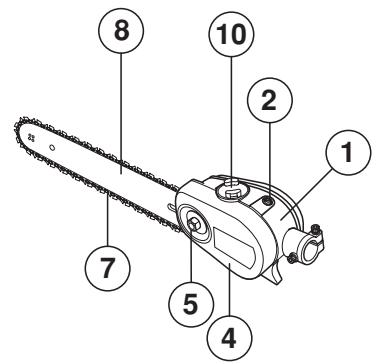 8
10
2
1
7
5
4