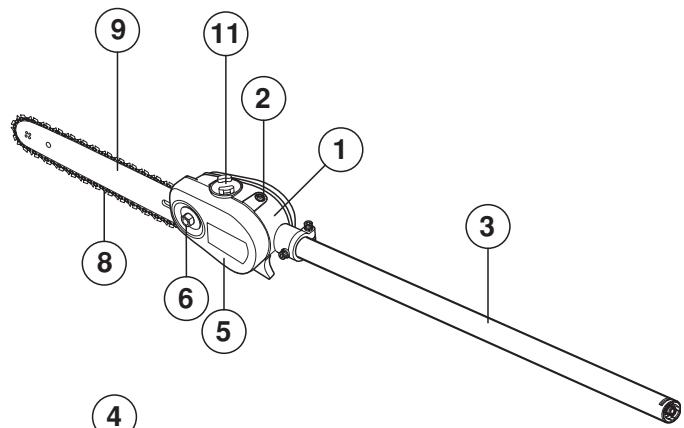 9
11
2
1
3
8
6
5
4