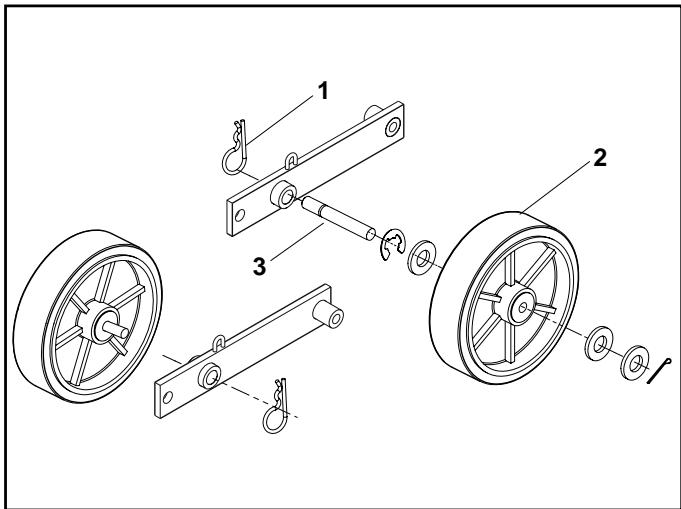 1
2
3