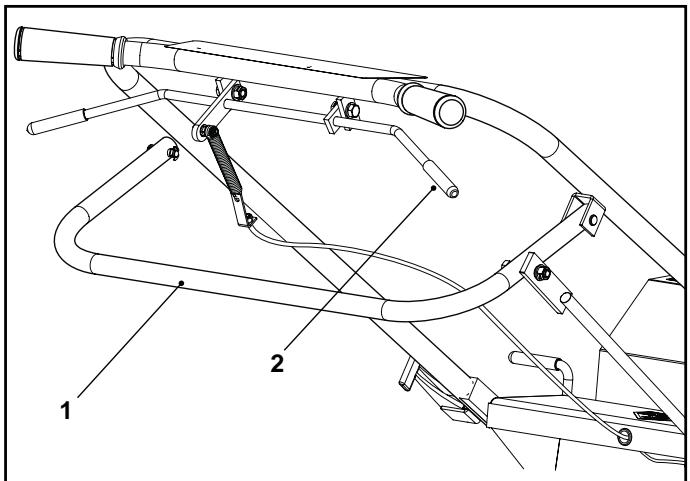 2
1