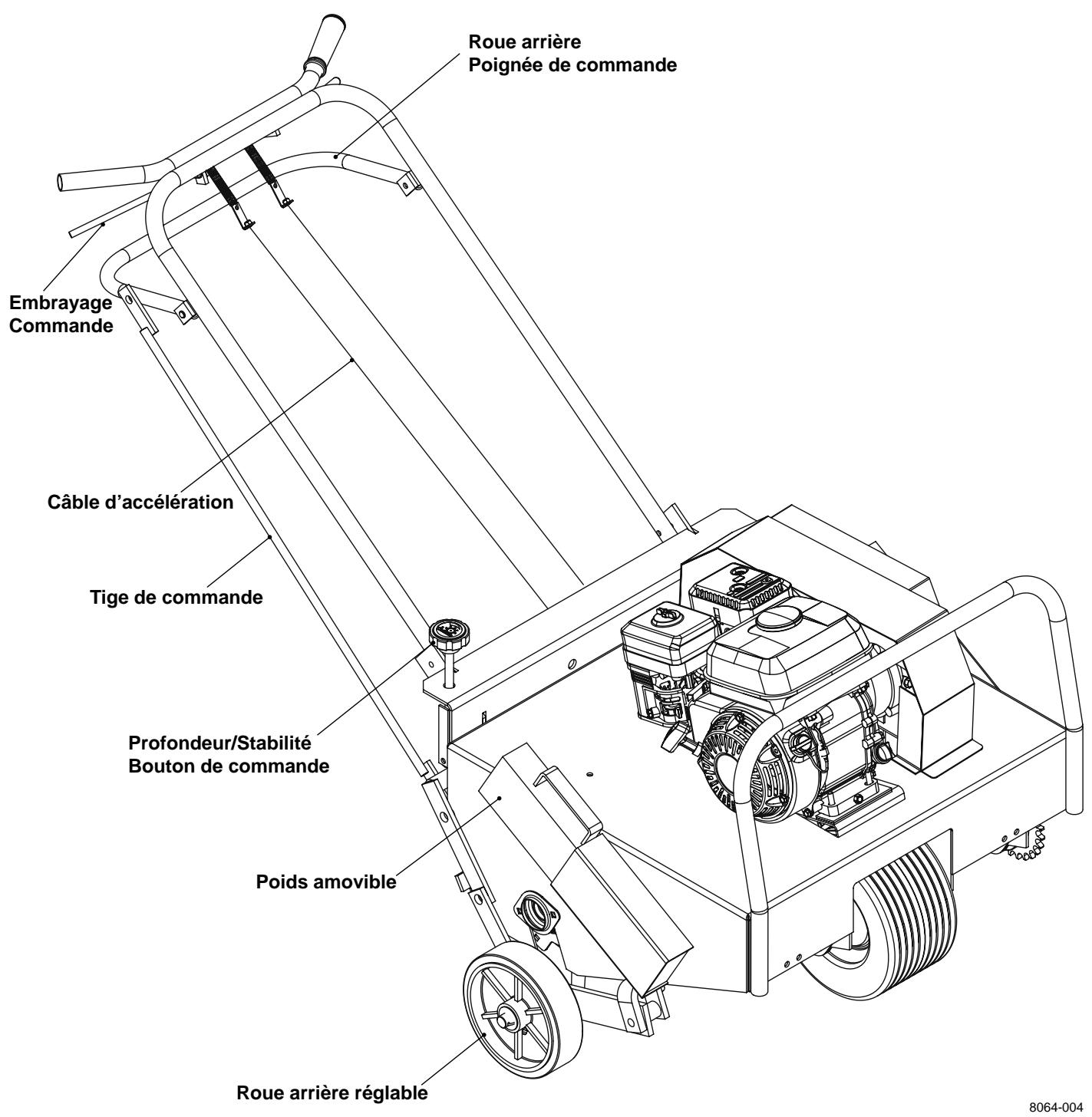 Roue arrière
Poignée de commande

Embrayage
Commande

Câble d'accélération

Tige de commande

Profondeur/Stabilité
Bouton de commande

Poids amovible

Roue arrière réglable

8064-004