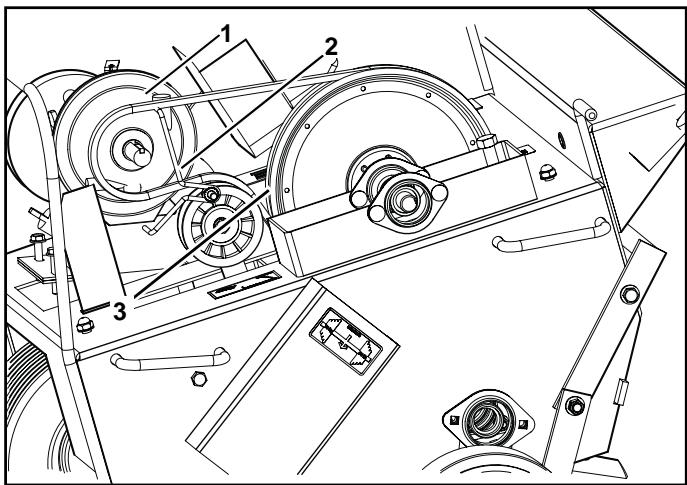 1
2
3