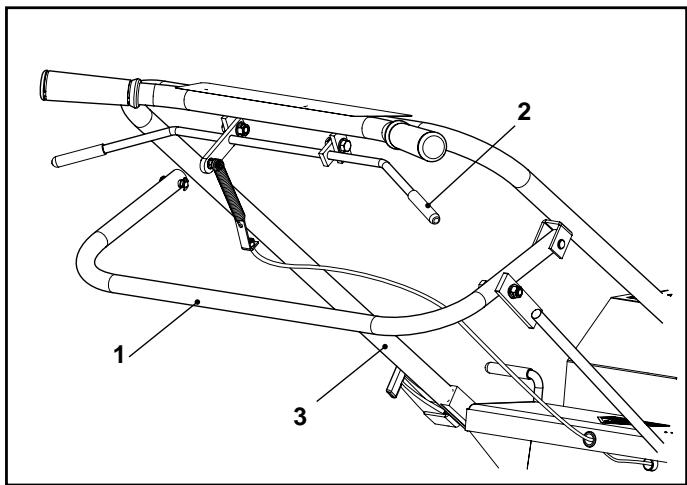 2

1

3