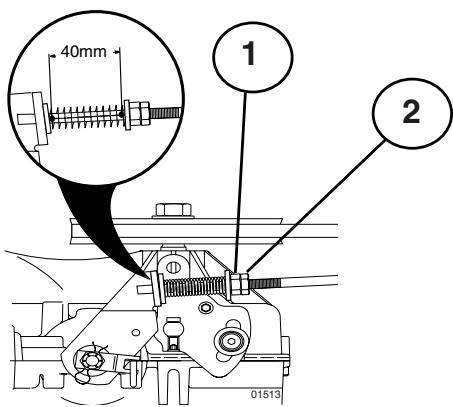 40mm

1

2

01513