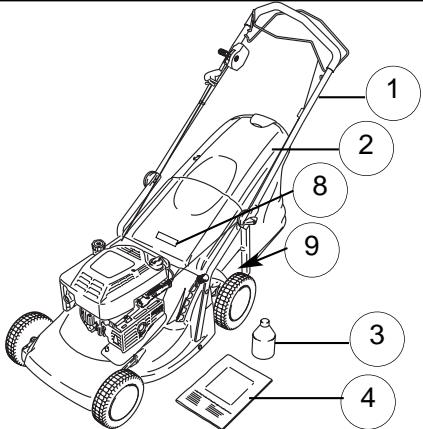 1
2
8
9
3
4