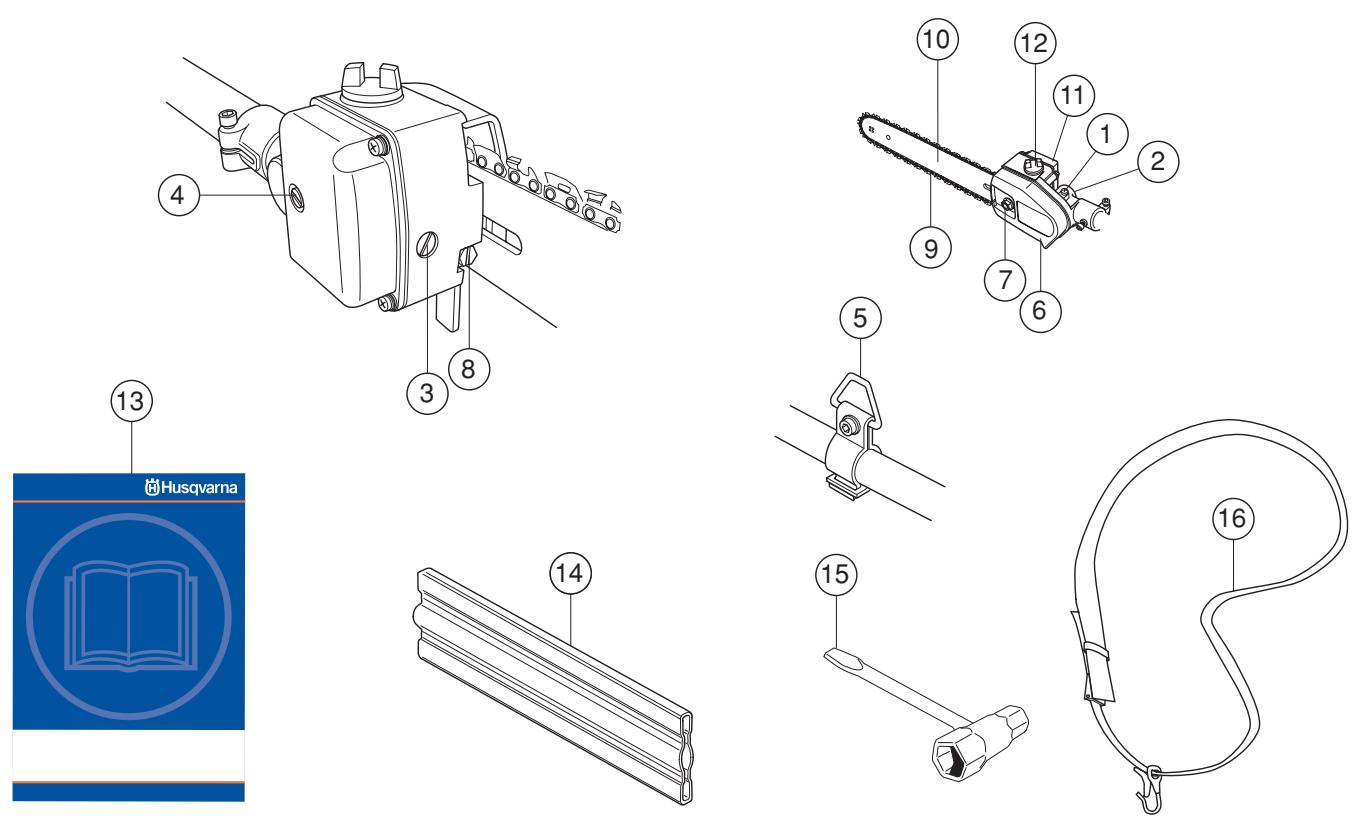 4

3

8

10

12

11

1

2

9

7

6

5

13

Husqvarna

14

15

16