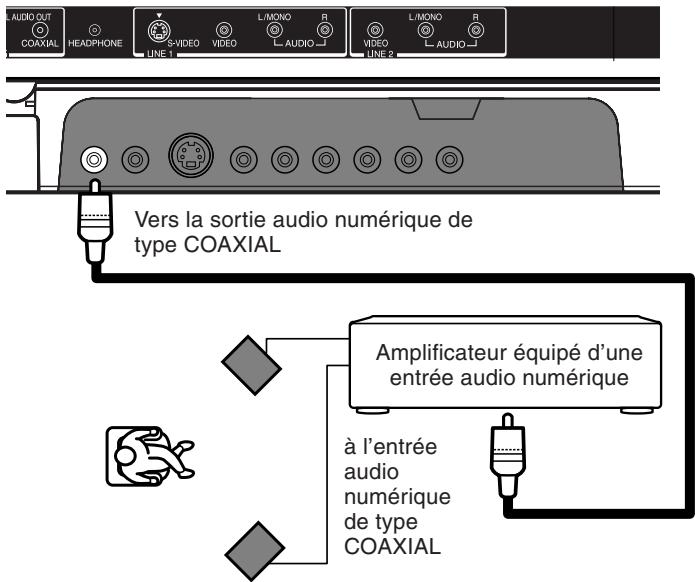 L AUDIO OUT
COAXIAL
HEADPHONE
S-VIDEO
VIDEO
L/MONO
R
AUDIO
LINE 1
VIDEO
L/MONO
R
AUDIO
LINE 2

Vers la sortie audio numérique de type COAXIAL

Amplificateur équipé d'une entrée audio numérique

à l'entrée audio numérique de type COAXIAL