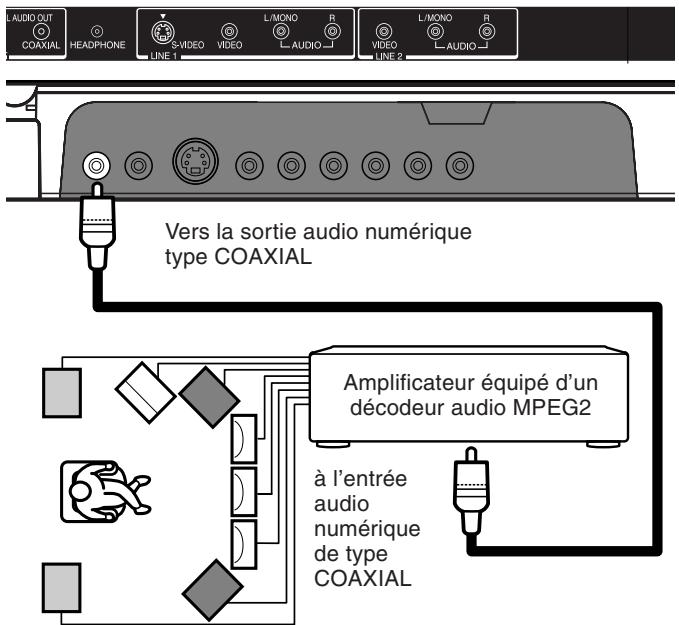 L AUDIO OUT
COAXIAL HEADPHONE

S-VIDEO VIDEO L/MONO R AUDIO
LINE 1

VIDEO L/MONO R AUDIO
LINE 2

Vers la sortie audio numérique type COAXIAL

Amplificateur équipé d'un décodeur audio MPEG2

à l'entrée audio numérique de type COAXIAL