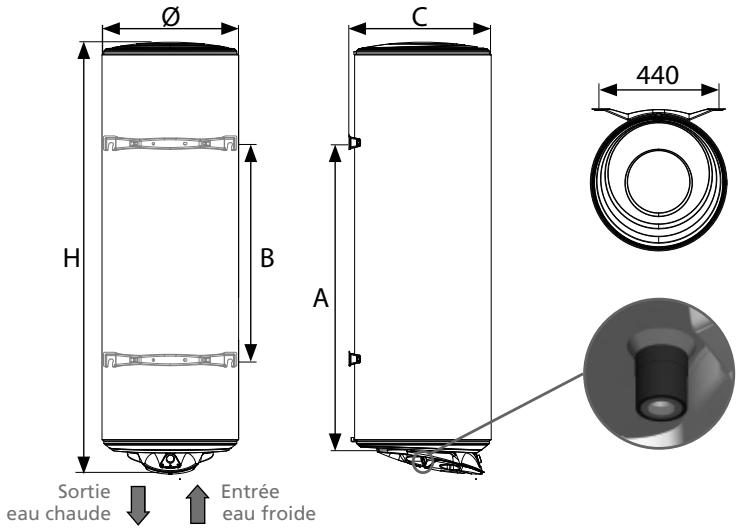 Ø

C

440

H

B

A

Sortie
eau chaude

Entrée
eau froide