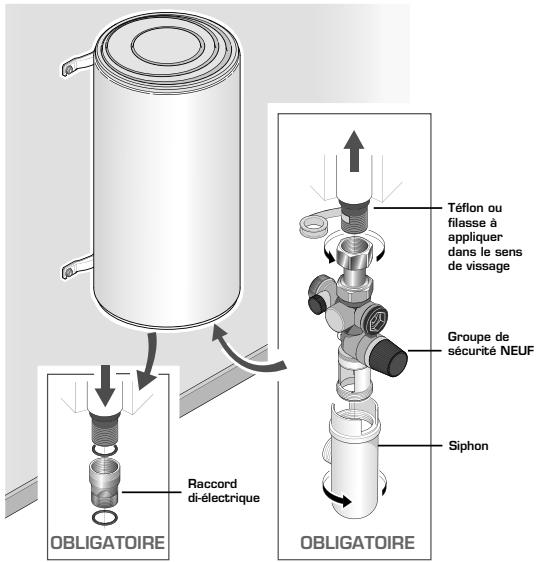 Téflon ou filasse à appliquer dans le sens de vissage

Groupe de sécurité NEUF

Siphon

Raccord di-électrique

OBLIGATOIRE

OBLIGATOIRE