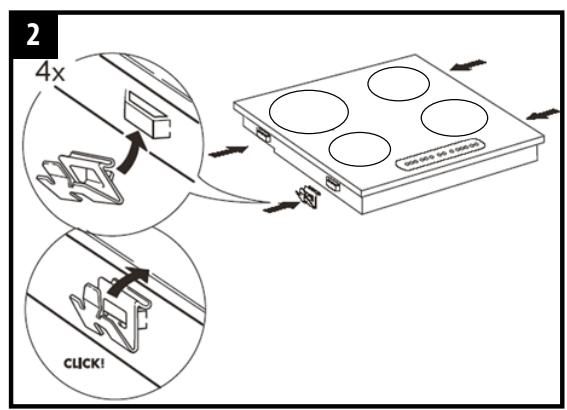 2

4x

CLICK!