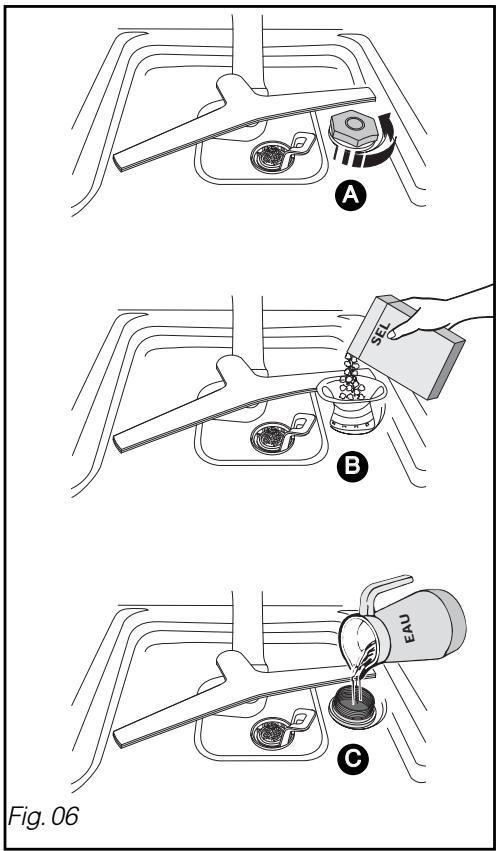 A

SEL

B

EAU

C

Fig. 06