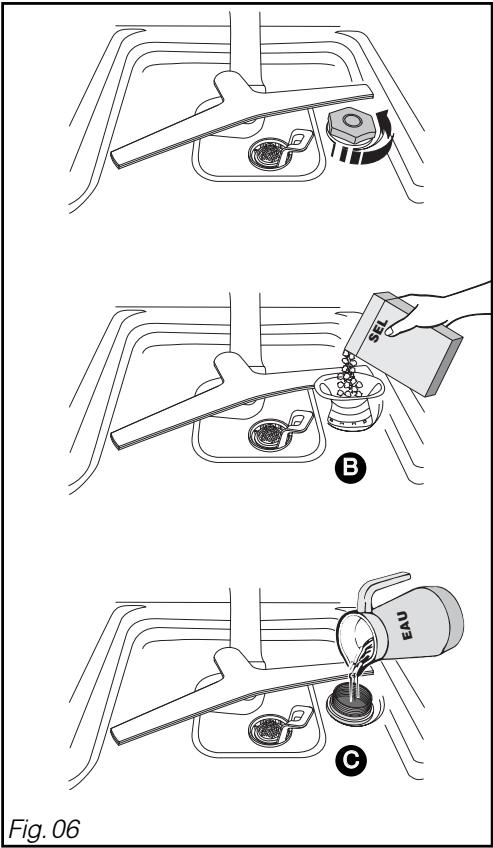 SEL
B
EAU
C
Fig. 06