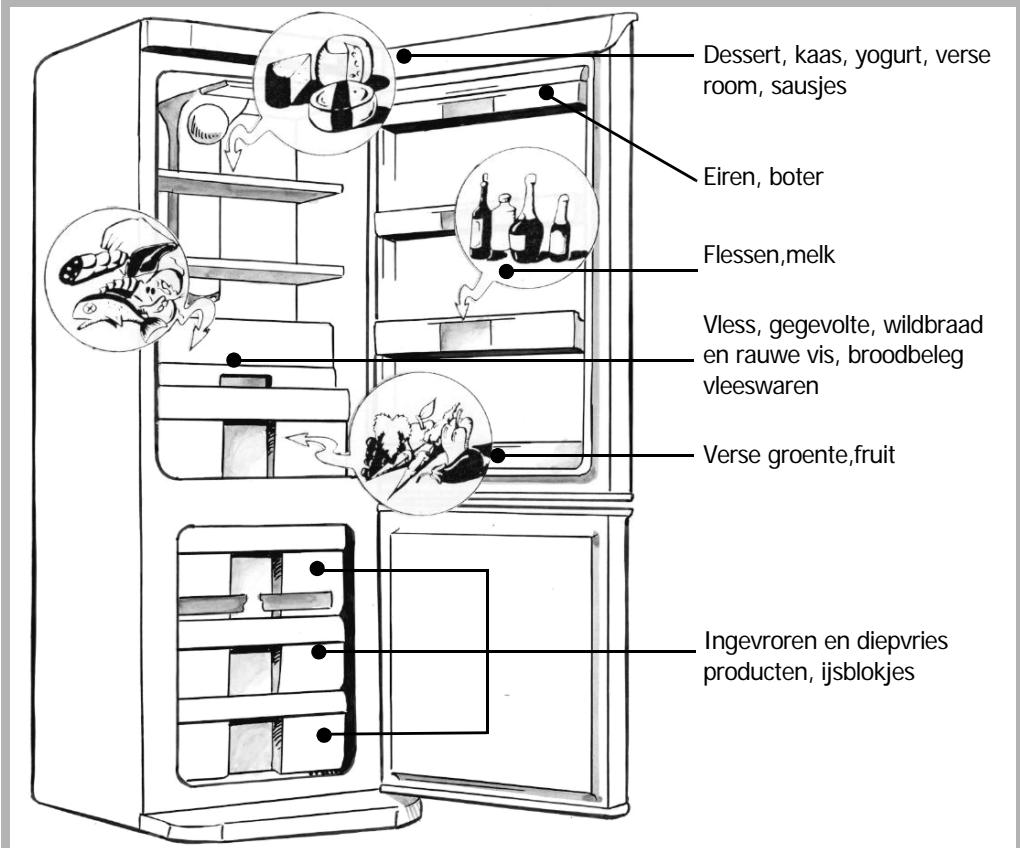 Dessert, kaas, yogurt, verse room, sausjes

Eiren, boter

Flessen,melk

Vless, gegevolte, wildbraad en rauwe vis, broodbeleg vleeswaren

Verse groente,fruit

Ingevroren en diepvries producten, ijsblokjes