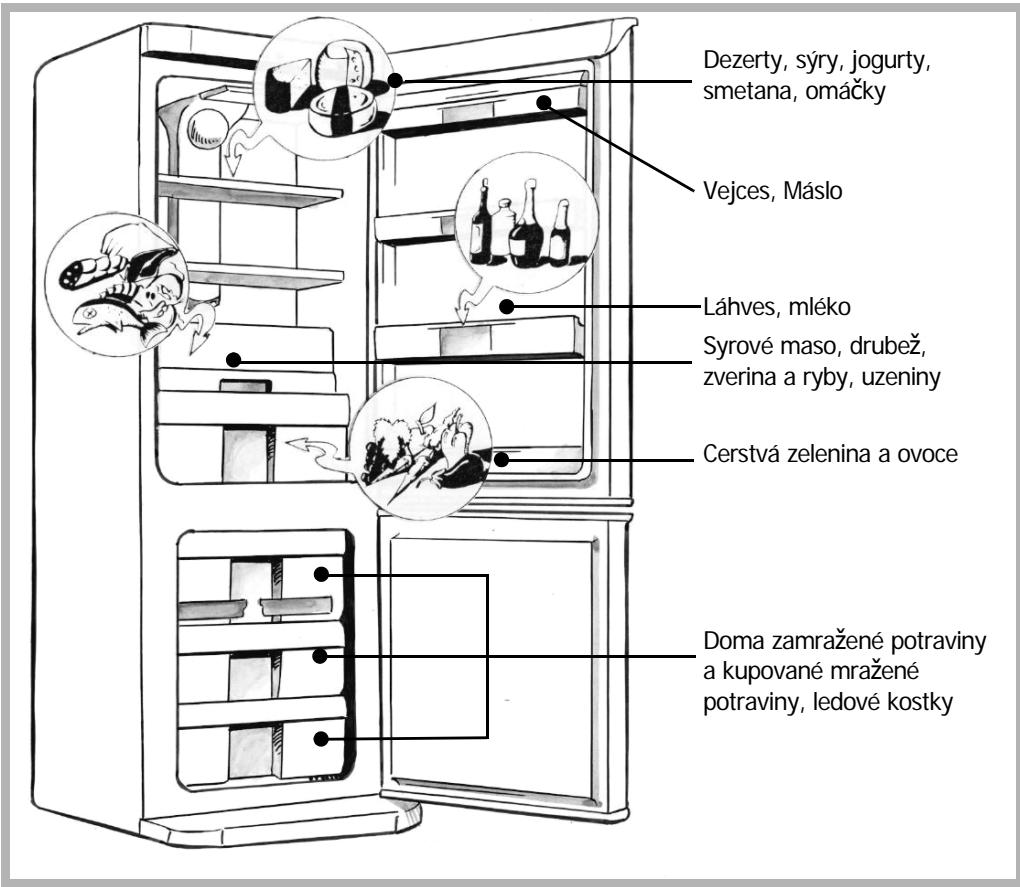 Dezerty, sýry, jogurty, smetana, omáčky

Vejces, Máslo

Láhves, mléko

Syrové maso, drubež, zverina a ryby, uzeniny

Cerstvá zelenina a ovoce

Doma zamražené potraviny a kupované mražené potraviny, ledové kostky