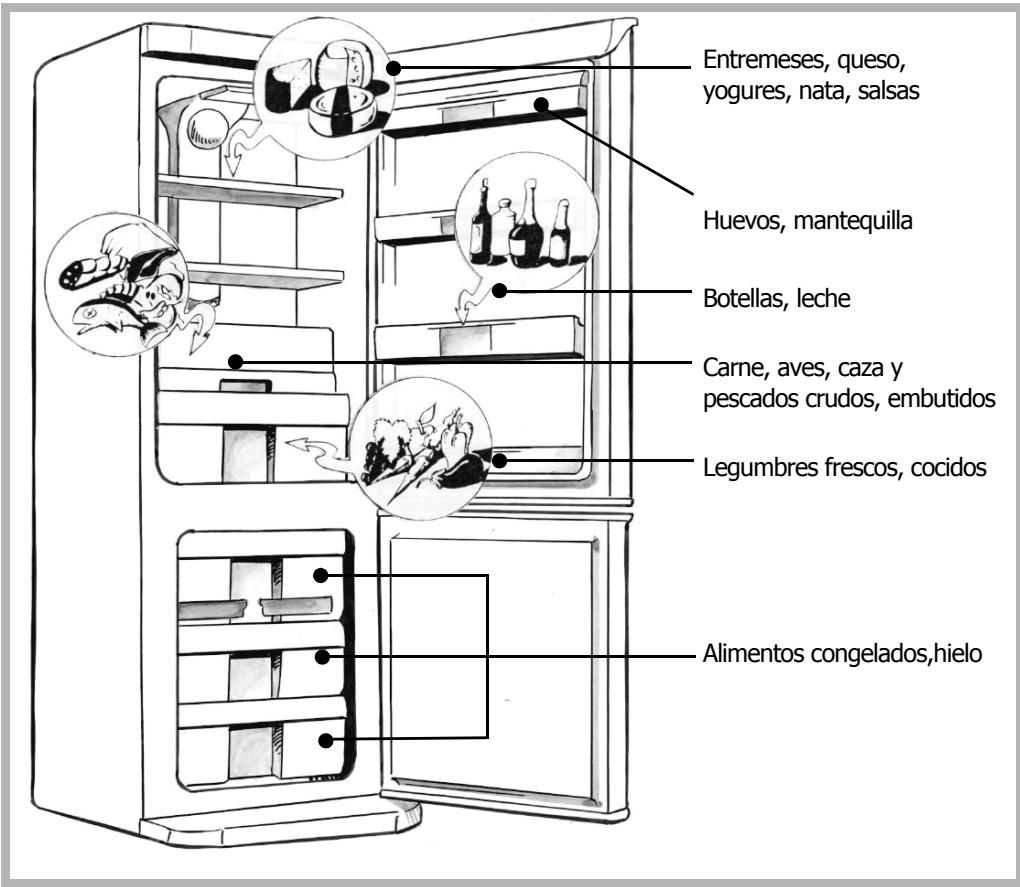 Entremeses, queso, yogures, nata, salsas

Huevos, mantequilla

Botellas, leche

Carne, aves, caza y pescados crudos, embutidos

Legumbres frescos, cocidos

Alimentos congelados,hielo