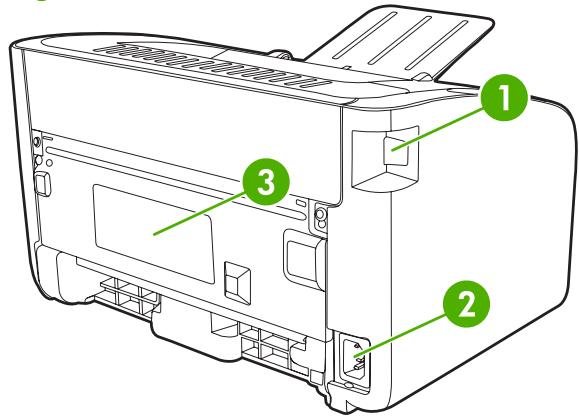 1

3

2