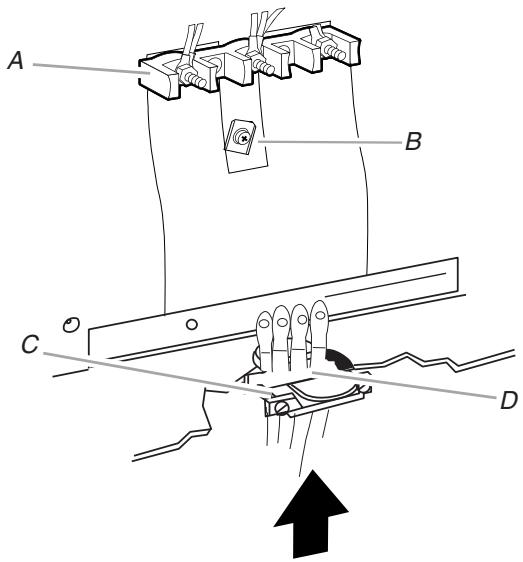 A
B
C
D