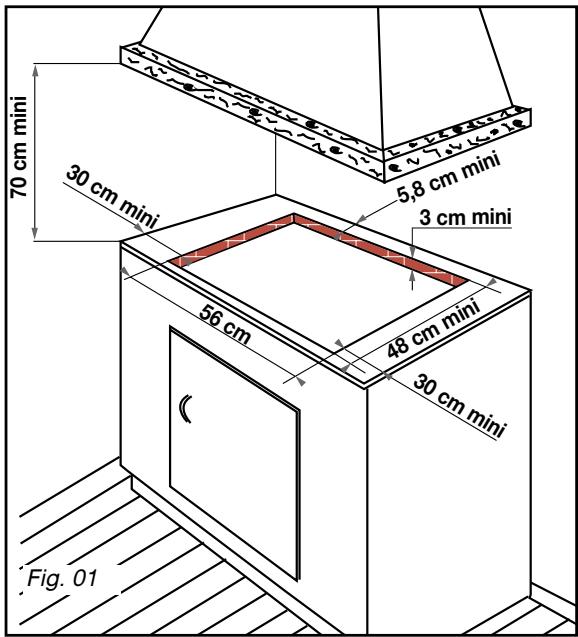 70 cm mini

30 cm mini

5,8 cm mini

3 cm mini

56 cm

48 cm mini

30 cm mini

Fig. 01