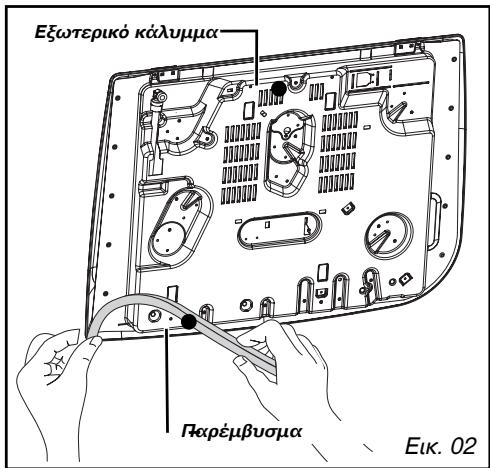 Εξωτερικό κάλυμμα

Παρέμβυσμα

Εικ. 02