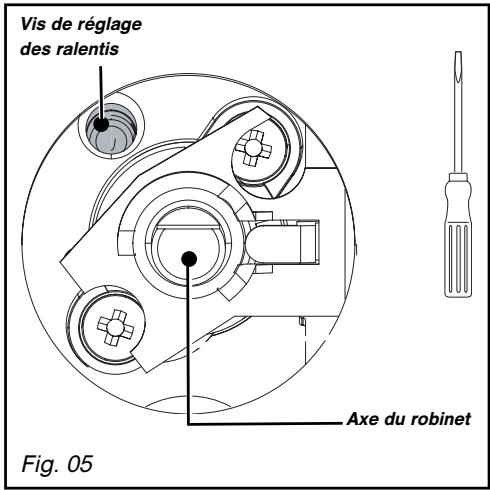 Vis de réglage des ralentis

Axe du robinet

Fig. 05