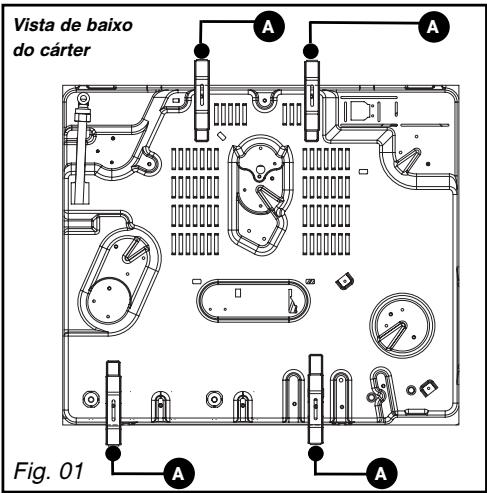 Vista de baixo do cárter

A

A

A

A

Fig. 01