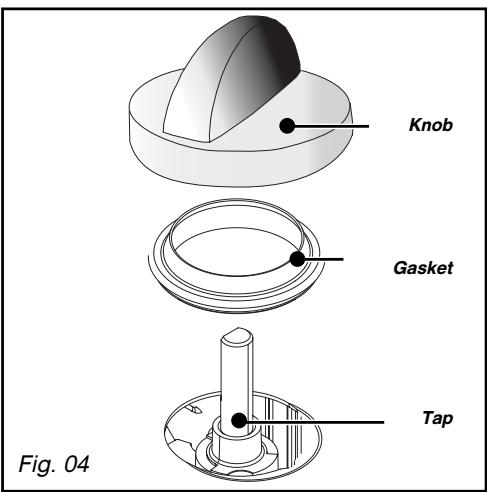 Knob

Gasket

Tap

Fig. 04