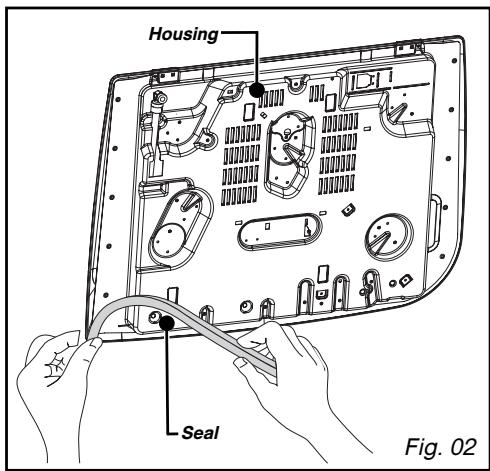 Housing

Seal

Fig. 02