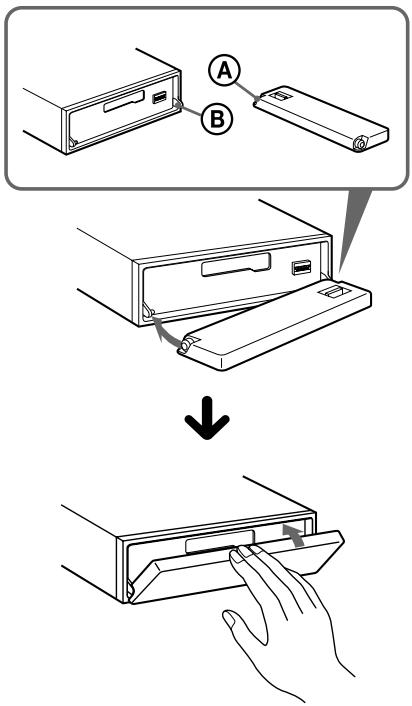 A
B