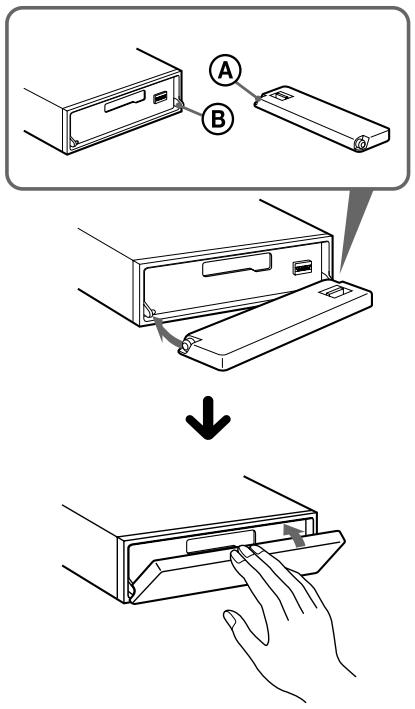 A
B