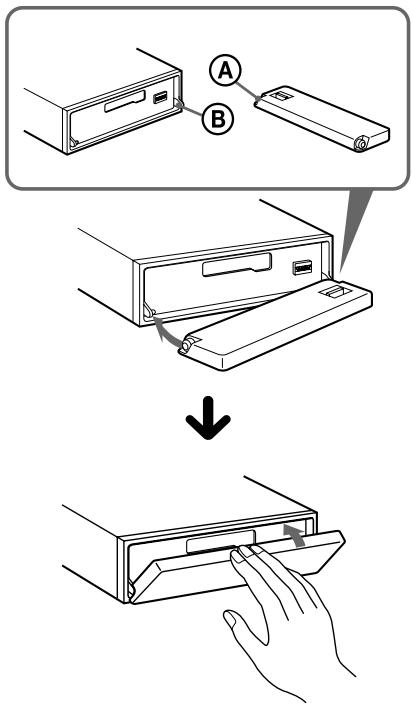 A
B