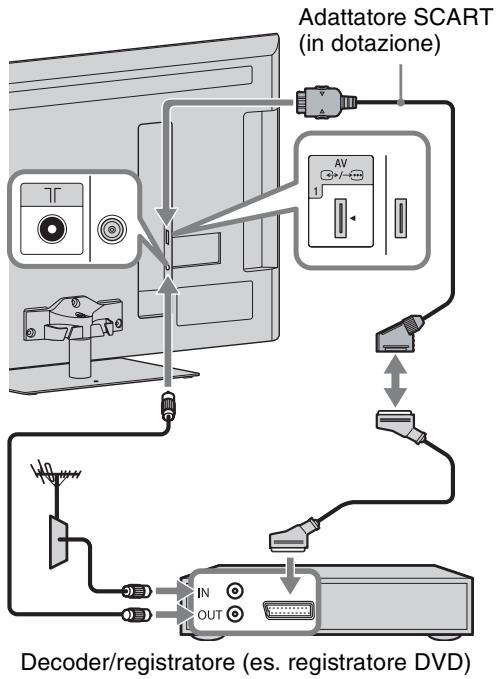 Adattatore SCART (in dotazione)

AV

1

IN

OUT

Decoder/registratore (es. registratore DVD)