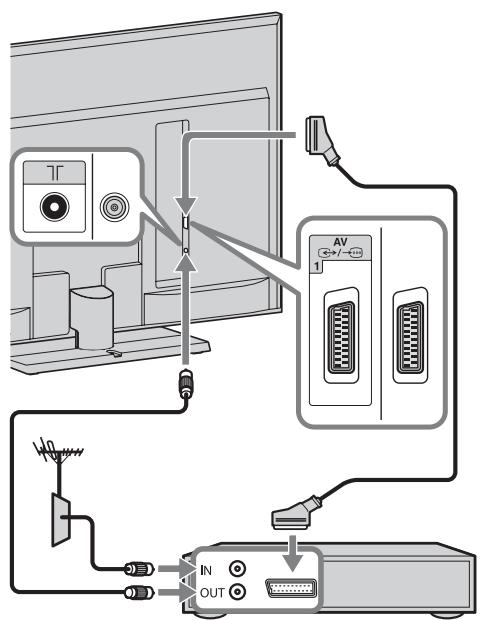 AV
1
IN
OUT