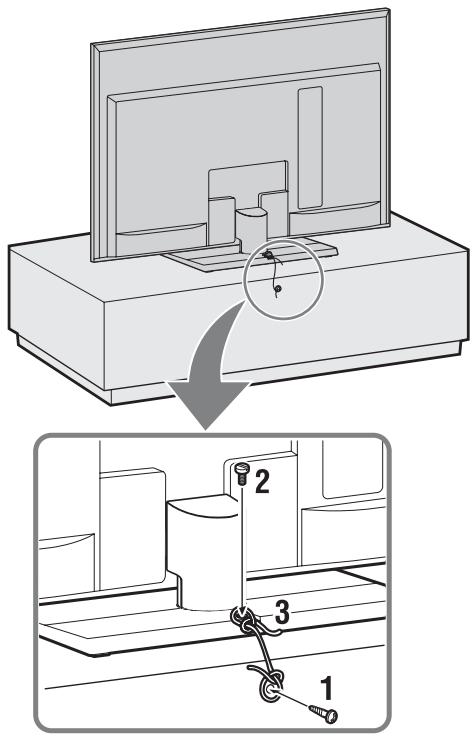 2
3
1