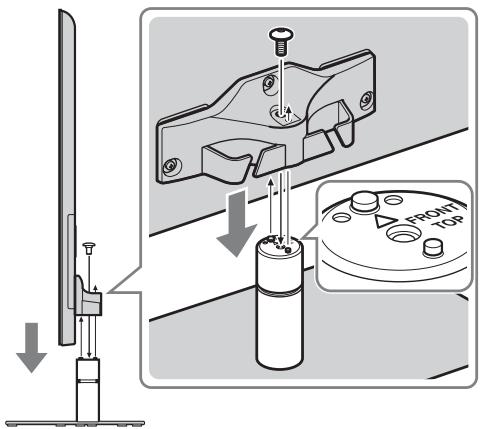 FRONT
TOP