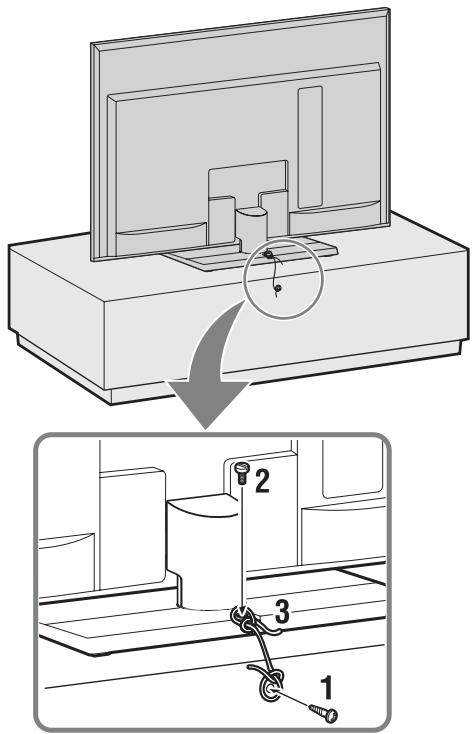 2
3
1