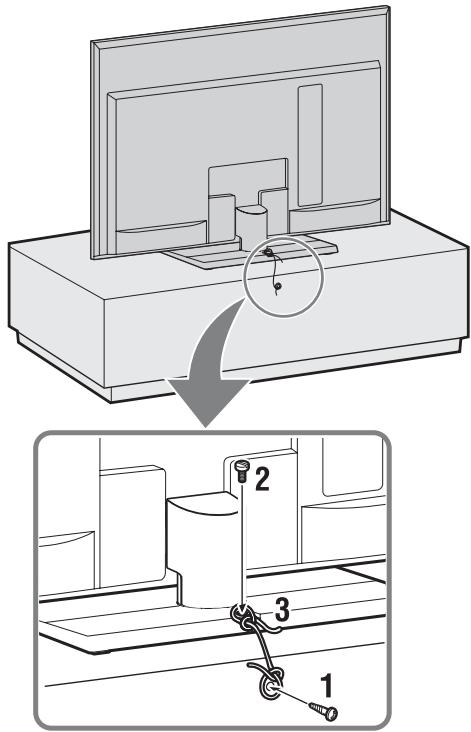 2
3
1